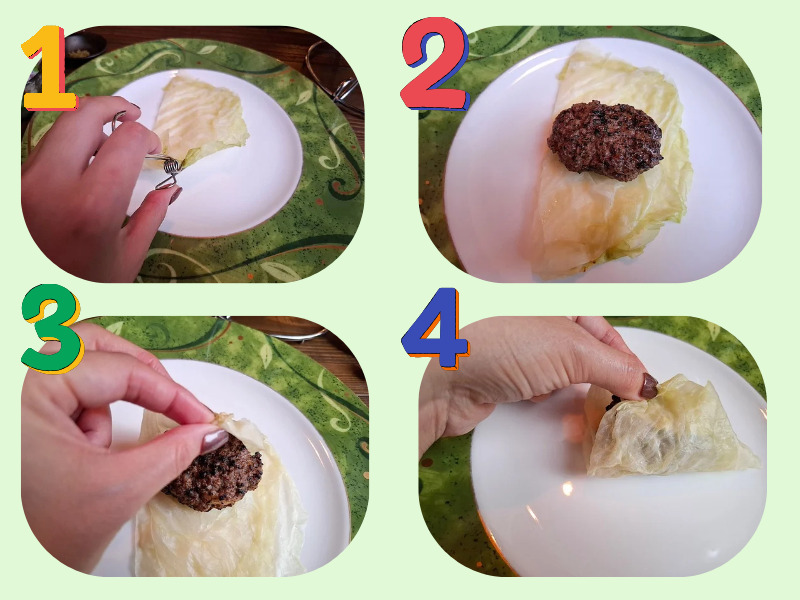 1
2
3
4